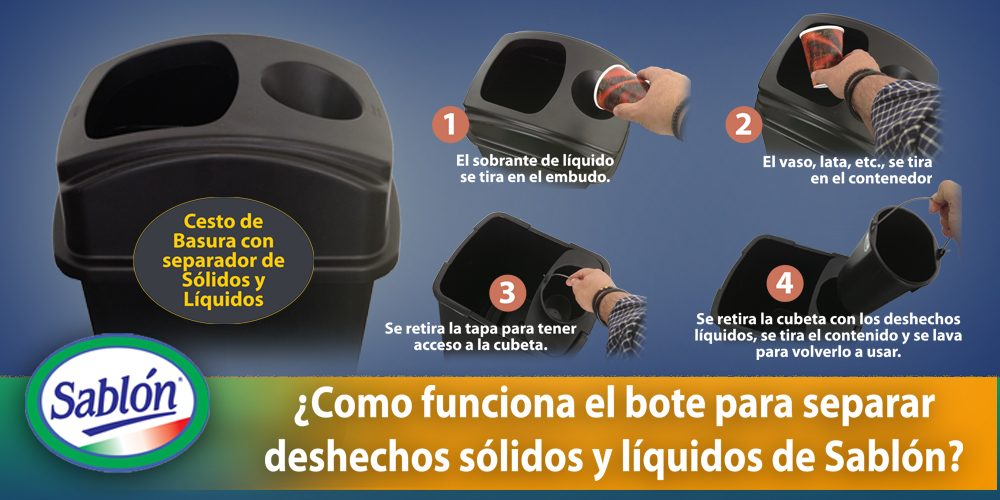 Cesto de Basura con separador de Sólidos y Líquidos

1
El sobrante de líquido se tira en el embudo.

2
El vaso, lata, etc., se tira en el contenedor

3
Se retira la tapa para tener acceso a la cubeta.

4
Se retira la cubeta con los deshechos líquidos, se tira el contenido y se lava para volverlo a usar.

Sablón

¿Como funciona el bote para separar deshechos sólidos y líquidos de Sablón?